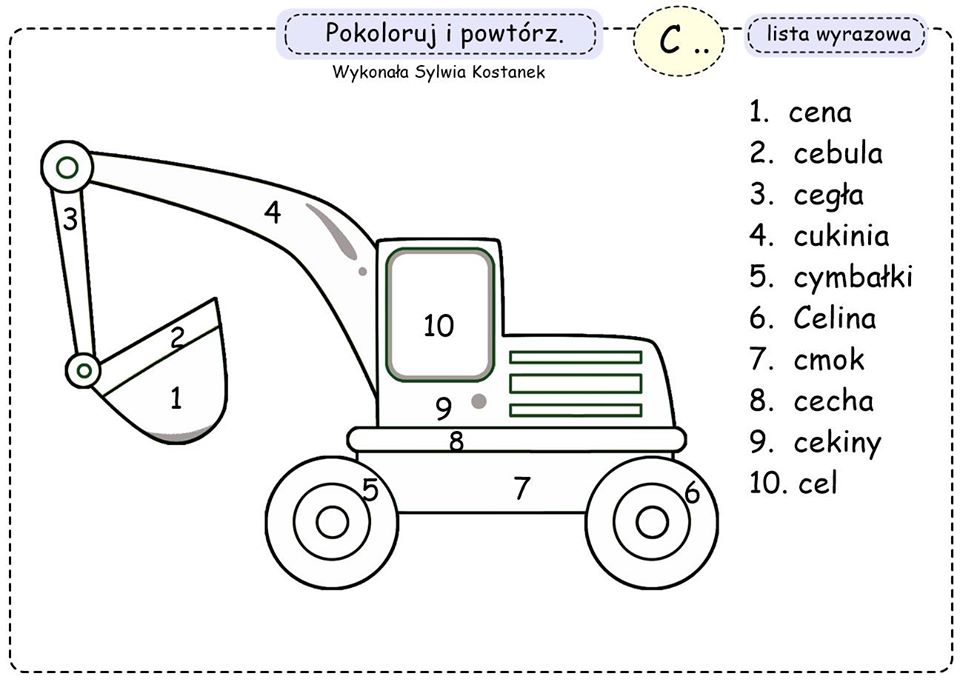 Pokoloruj i powtórz.

C ..

lista wyrazowa

Wykonała Sylwia Kostanek

1. cena
2. cebula
3. cegła
4. cukinia
5. cymbałki
6. Celina
7. cmok
8. cecha
9. cekiny
10. cel

3

4

2

1

10

9

8

5

7

6